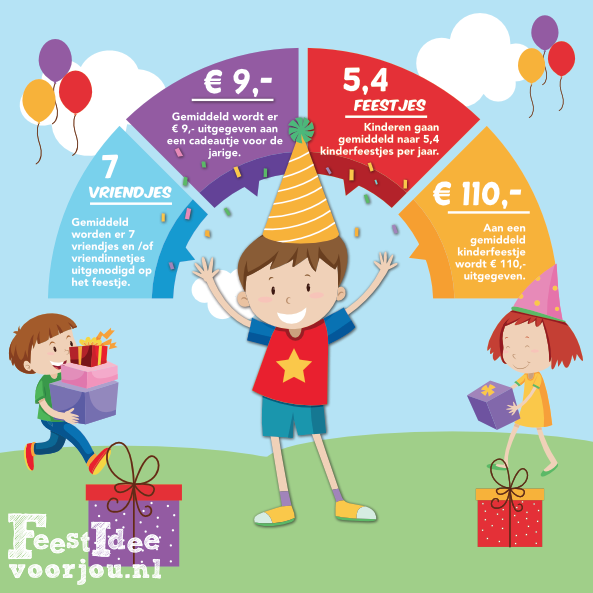 7

VRIENDJES

Gemiddeld worden er 7 vriendjes en /of vriendinnetjes uitgenodigd op het feestje.

€ 9,-

Gemiddeld wordt er € 9,- uitgegeven aan een cadeautje voor de jarige.

5,4

FEESTJES

Kinderen gaan gemiddeld naar 5,4 kinderfeestjes per jaar.

€ 110,-

Aan een gemiddeld kinderfeestje wordt € 110,- uitgegeven.

FeestIdee voorjou.nl